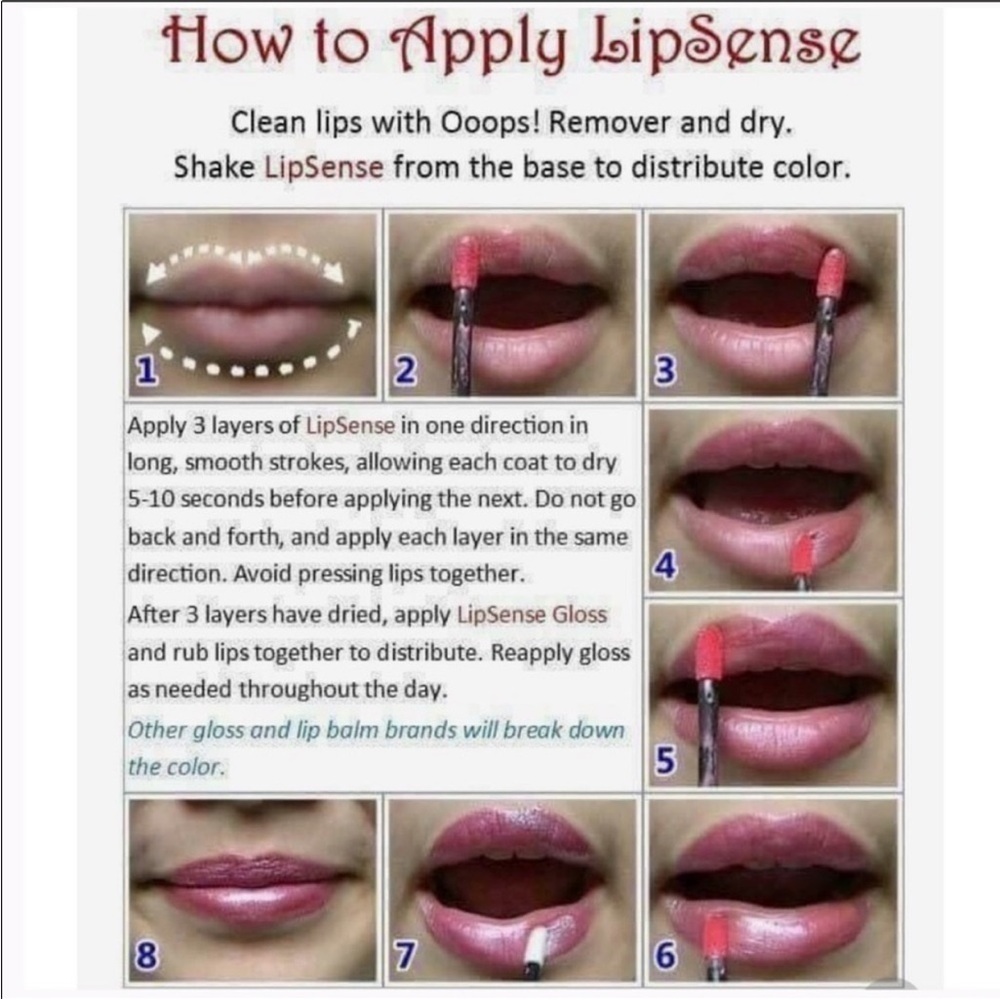 How to Apply LipSense

Clean lips with Ooops! Remover and dry.
Shake LipSense from the base to distribute color.

1

2

3

Apply 3 layers of LipSense in one direction in long, smooth strokes, allowing each coat to dry 5-10 seconds before applying the next. Do not go back and forth, and apply each layer in the same direction. Avoid pressing lips together.
After 3 layers have dried, apply LipSense Gloss and rub lips together to distribute. Reapply gloss as needed throughout the day.
Other gloss and lip balm brands will break down the color.

4

5

8

7

6